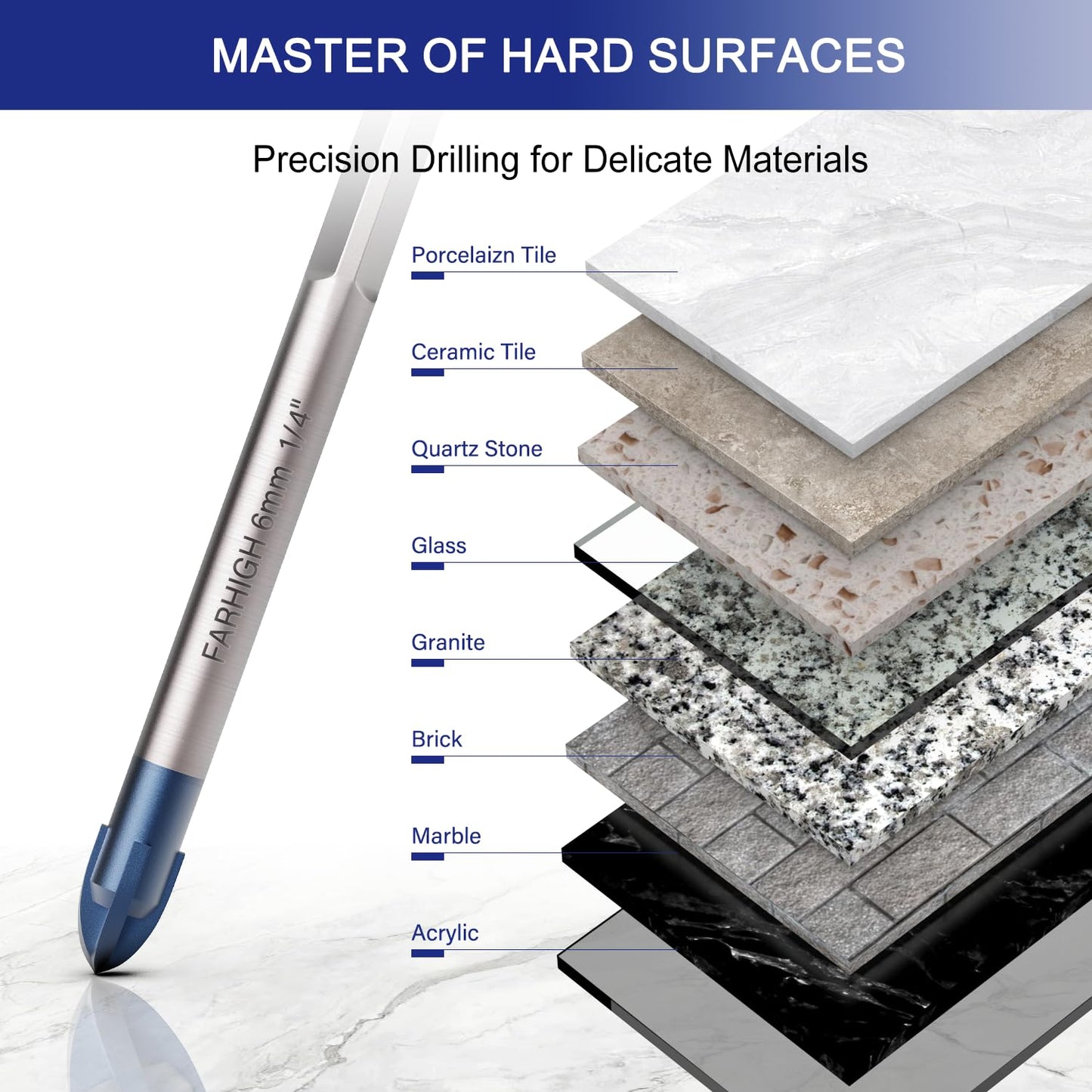 MASTER OF HARD SURFACES

Precision Drilling for Delicate Materials

FARHIGH 6mm 1/4"

Porcelaizn Tile

Ceramic Tile

Quartz Stone

Glass

Granite

Brick

Marble

Acrylic